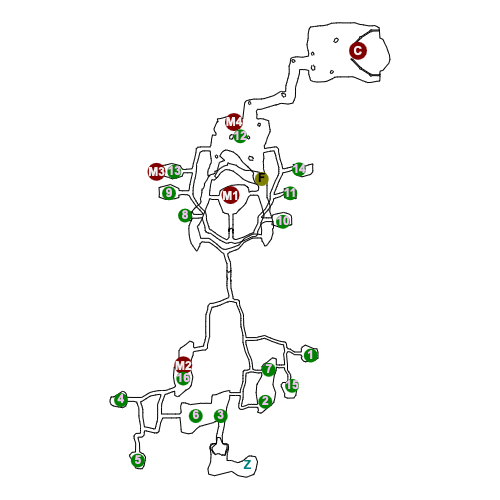 C
M4
12
M3
13
14
F
9
M1
11
8
10
1
M2
7
16
15
4
2
6
3
5
Z